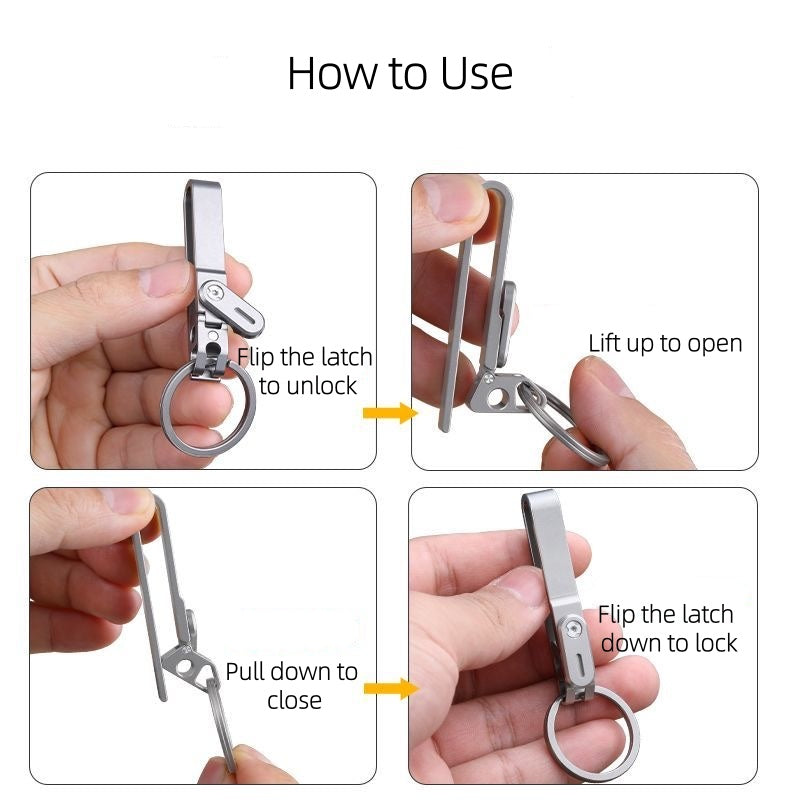 How to Use

Flip the latch to unlock

Lift up to open

Pull down to close

Flip the latch down to lock