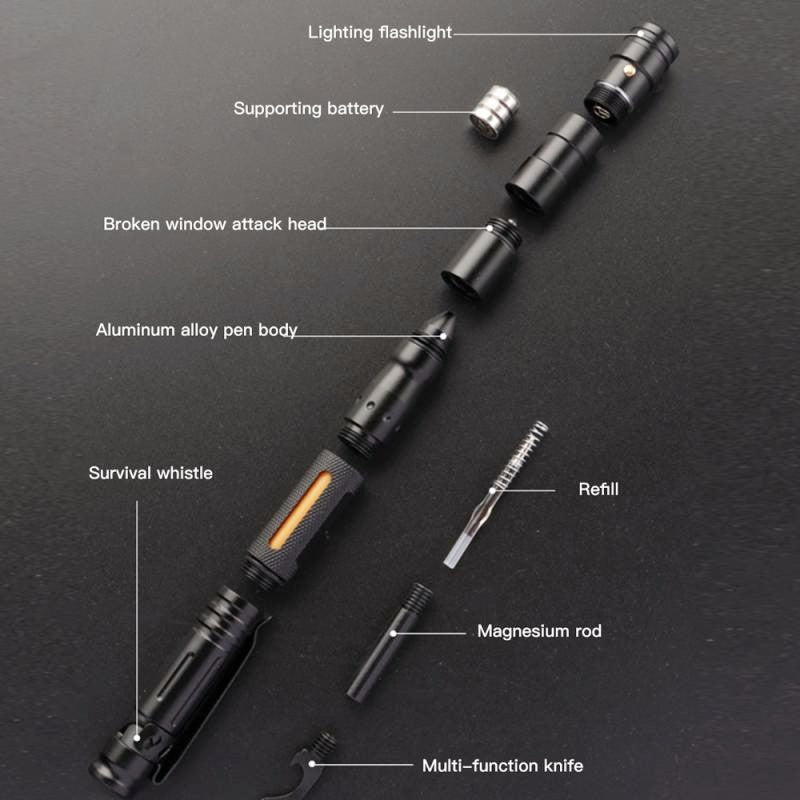 Lighting flashlight

Supporting battery

Broken window attack head

Aluminum alloy pen body

Survival whistle

Refill

Magnesium rod

Multi-function knife